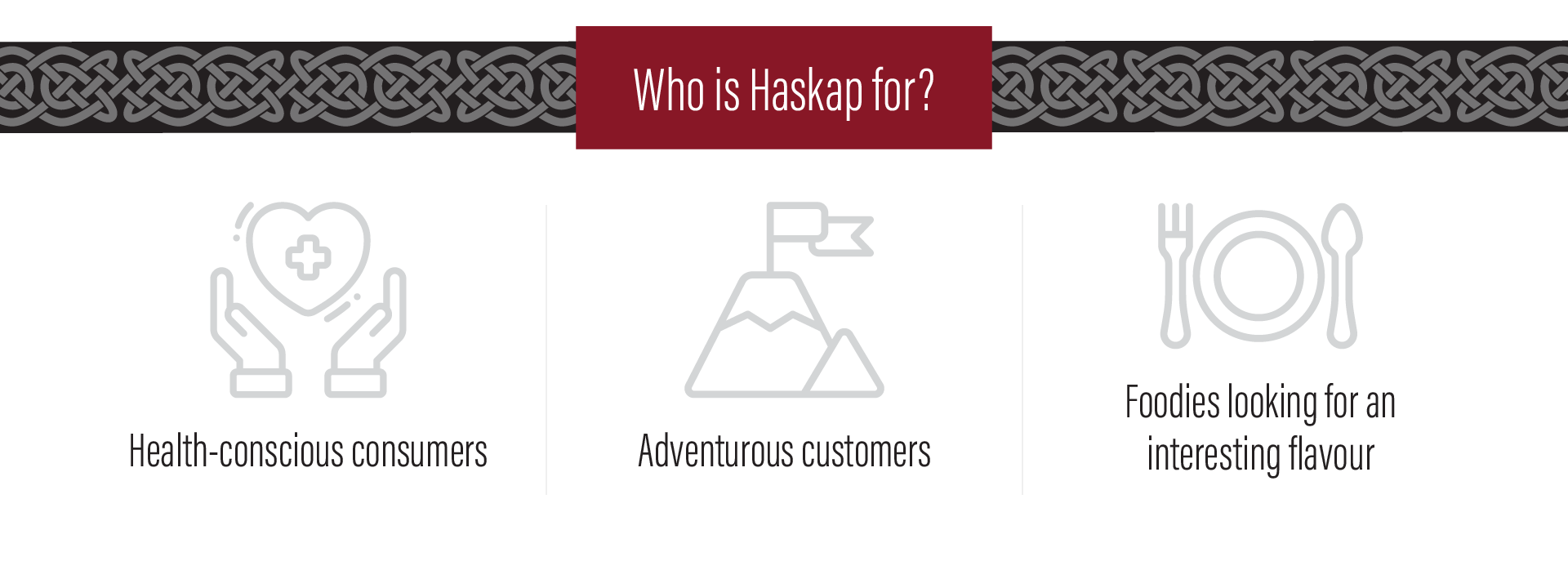 Who is Haskap for?

Health-conscious consumers

Adventurous customers

Foodies looking for an interesting flavour