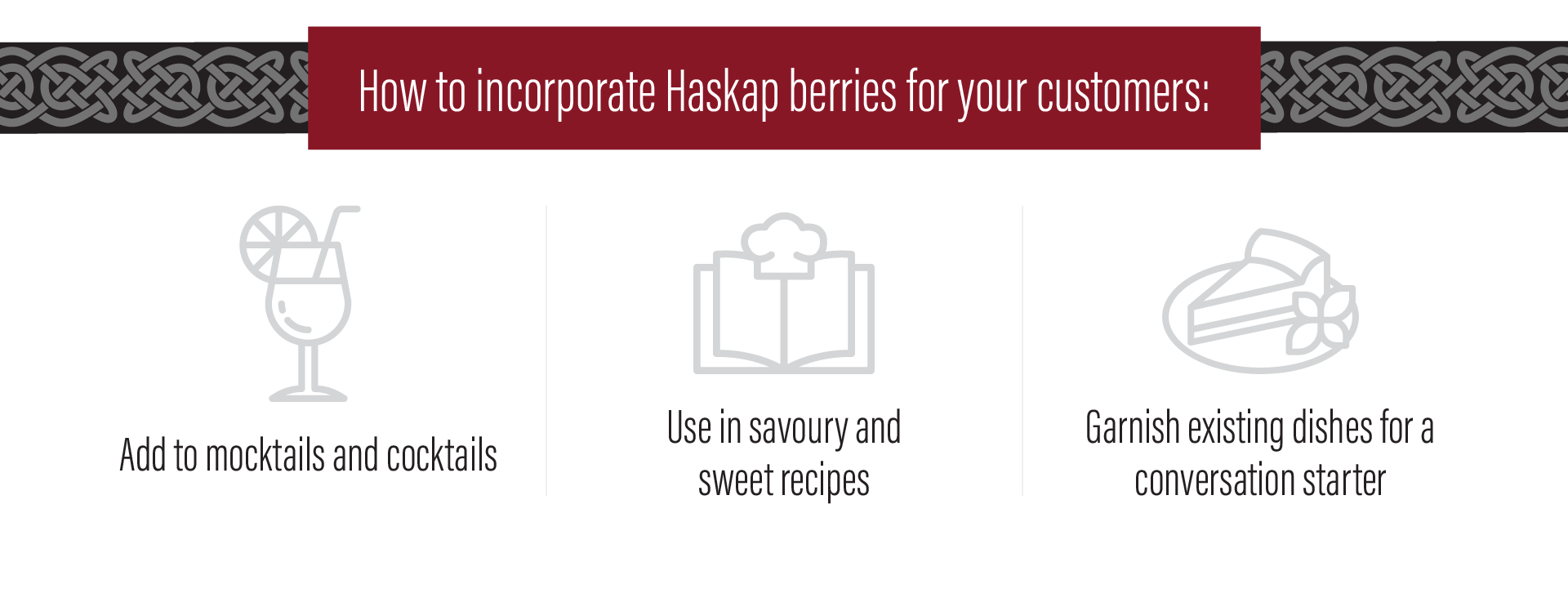 How to incorporate Haskap berries for your customers:

Add to mocktails and cocktails

Use in savoury and sweet recipes

Garnish existing dishes for a conversation starter